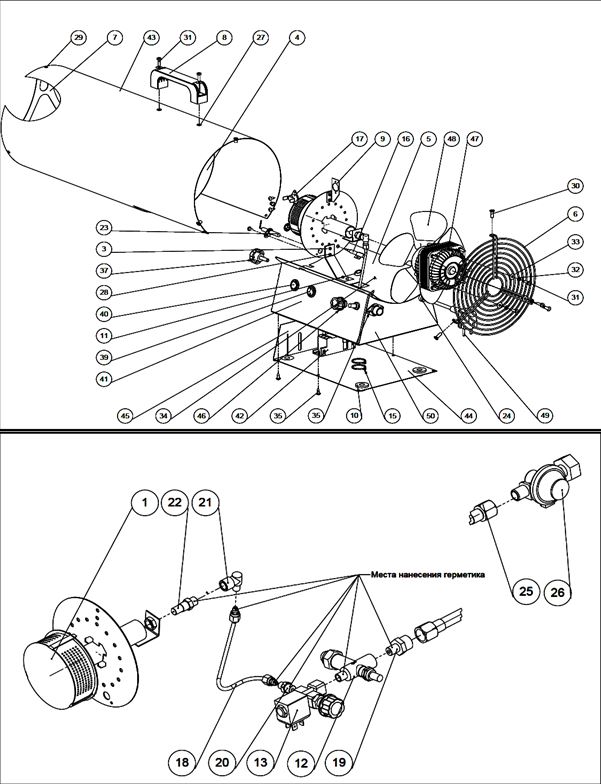 29
7
43
31
8
27
4
17
9
16
5
48
47
30
6
33
32
31
23
3
37
28
40
11
39
41
45
34
46
42
35
35
10
15
50
44
24
49

1
22
21
Места нанесения герметика
25
26
18
20
13
12
19