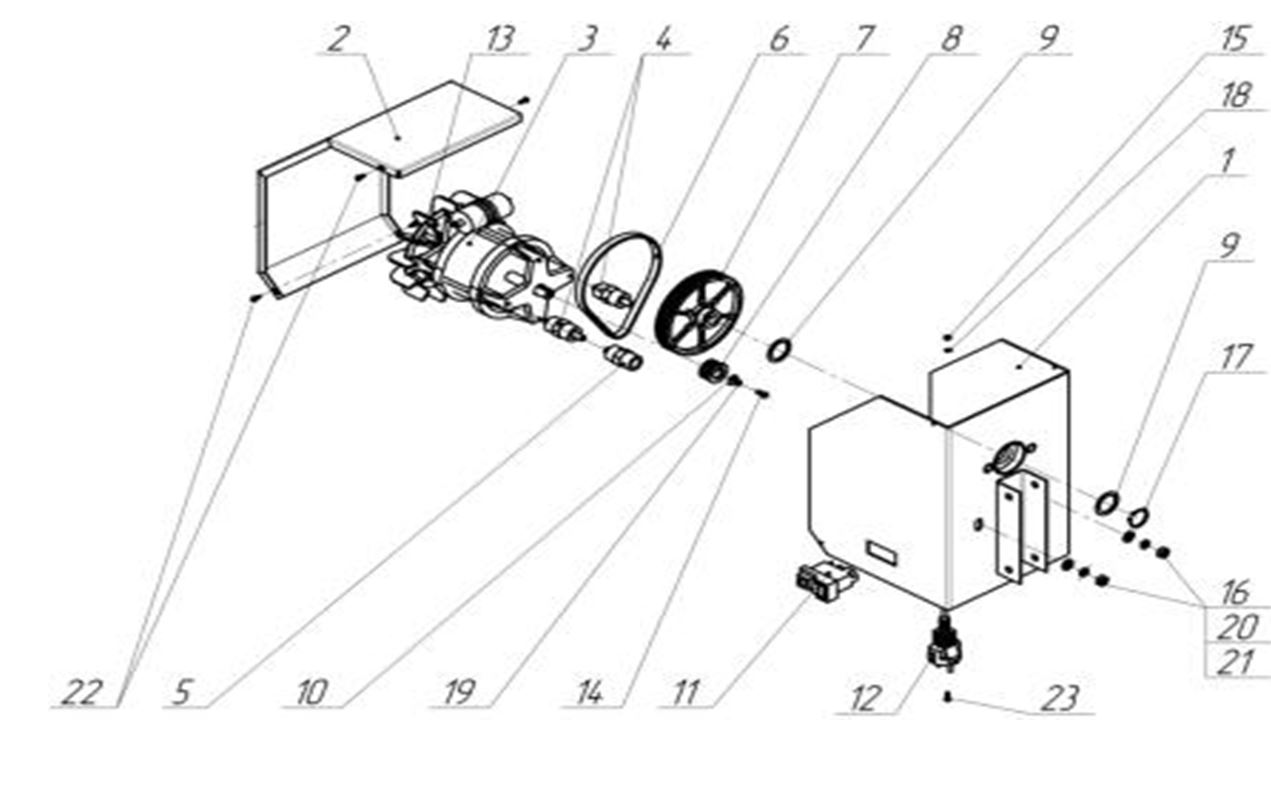 2
13
3
4
6
7
8
9
15
18
1
9
17
16
20
21
22
5
10
19
14
11
12
23