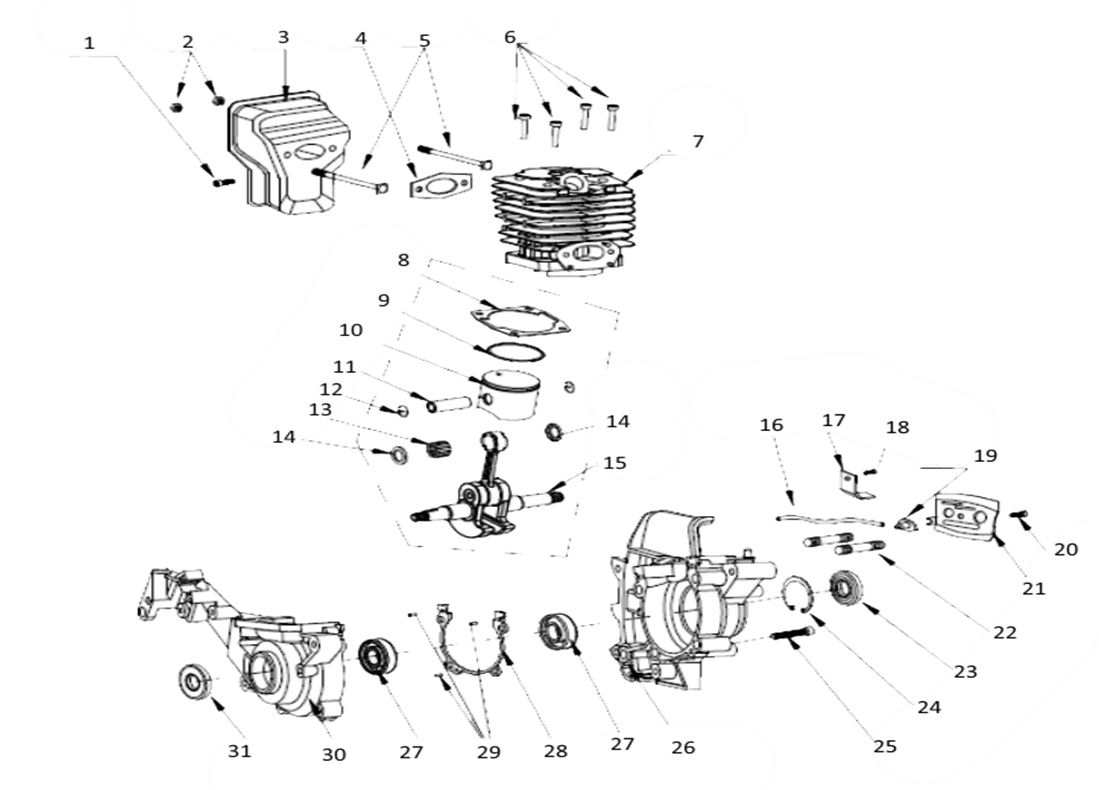 1 2 3 4 5 6

7

8

9

10

11

12

13

14

14

15

16 17 18

19

20

21

22

23

24

25

26

27

28

29

27

30

31