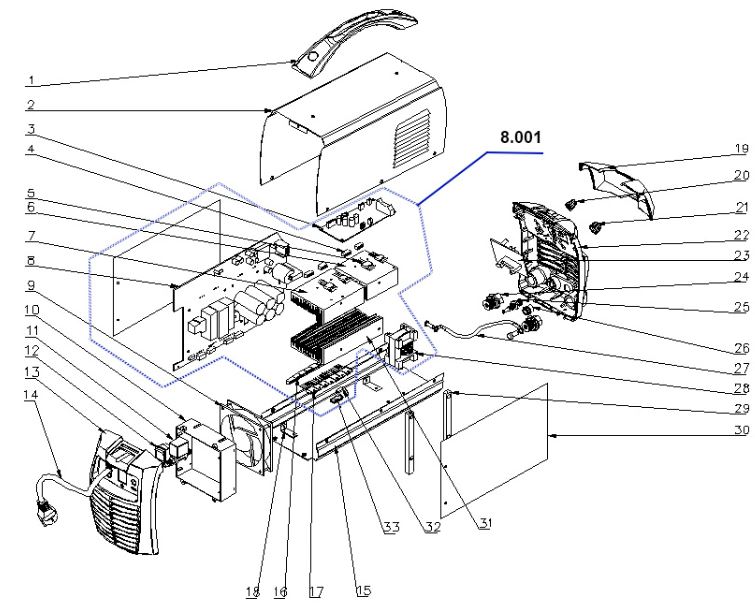 1
2
3
4
5
6
7
8
9
10
11
12
13
14
8.001
19
20
21
22
23
24
25
26
27
28
29
30
18
16
17
15
33
32
31