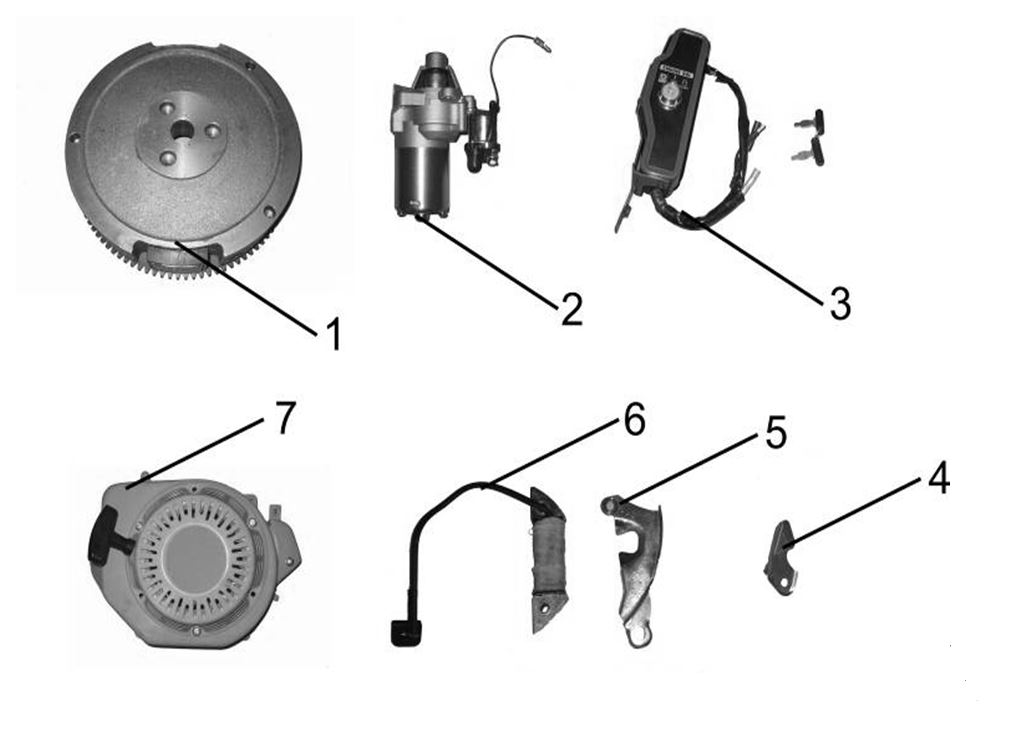 1
2
3
7
6
5
4