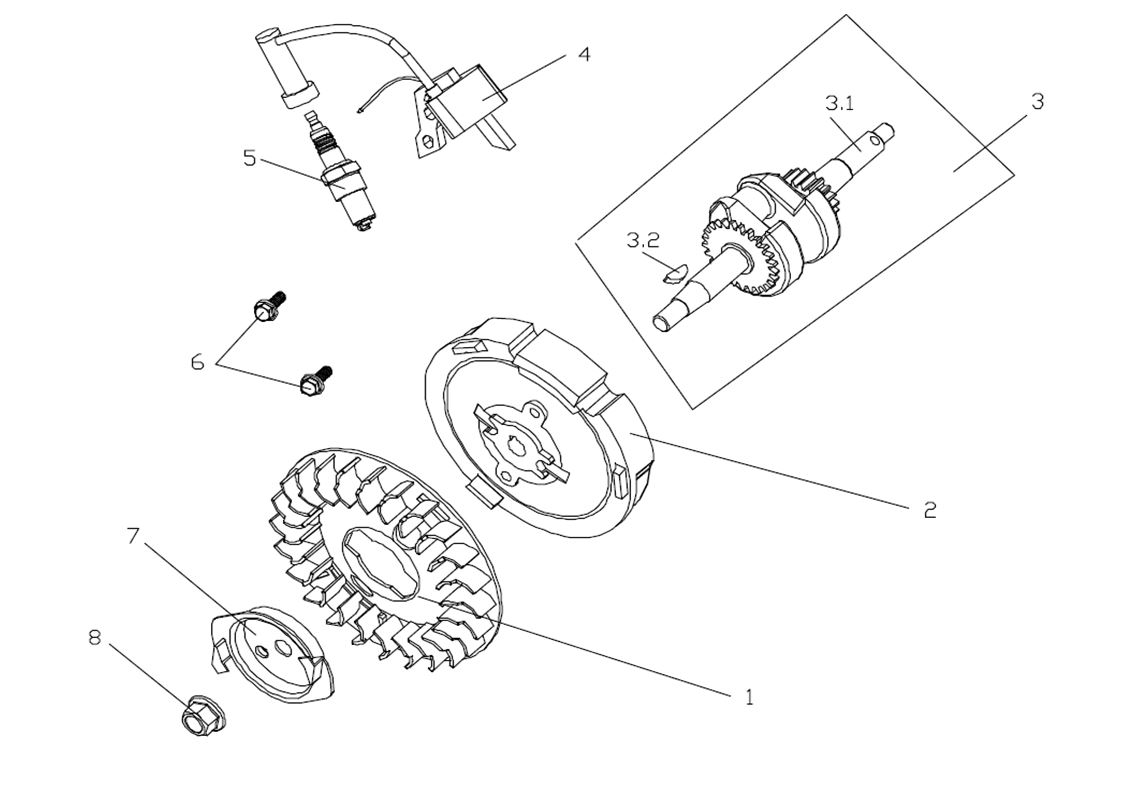 4
3.1
3
5
3.2
6
2
7
8
1