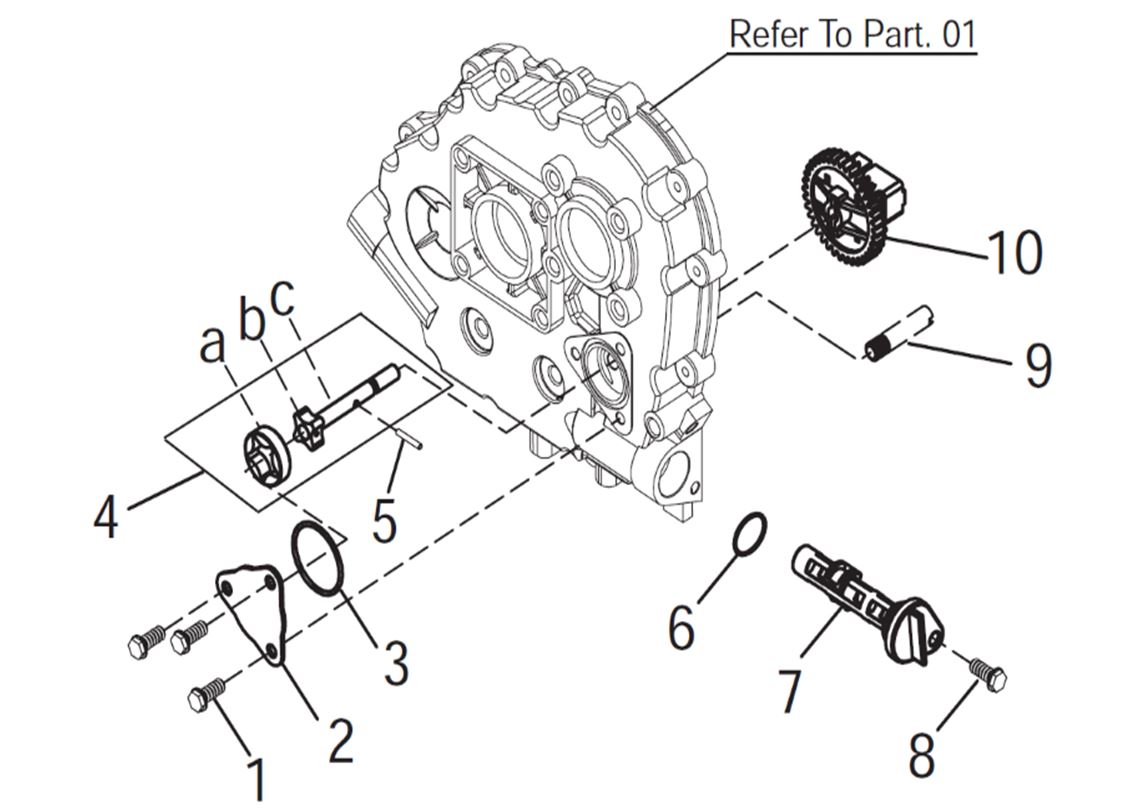 Refer To Part. 01

10

9

a b c

4

5

3

2

1

6

7

8