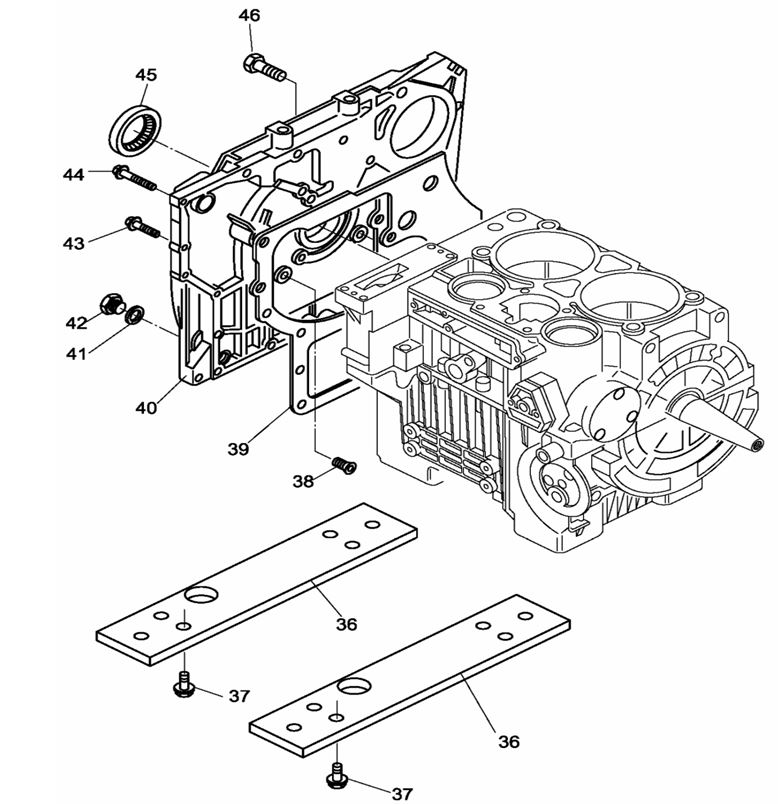 46
45
44
43
42
41
40
39
38
36
37
36
37