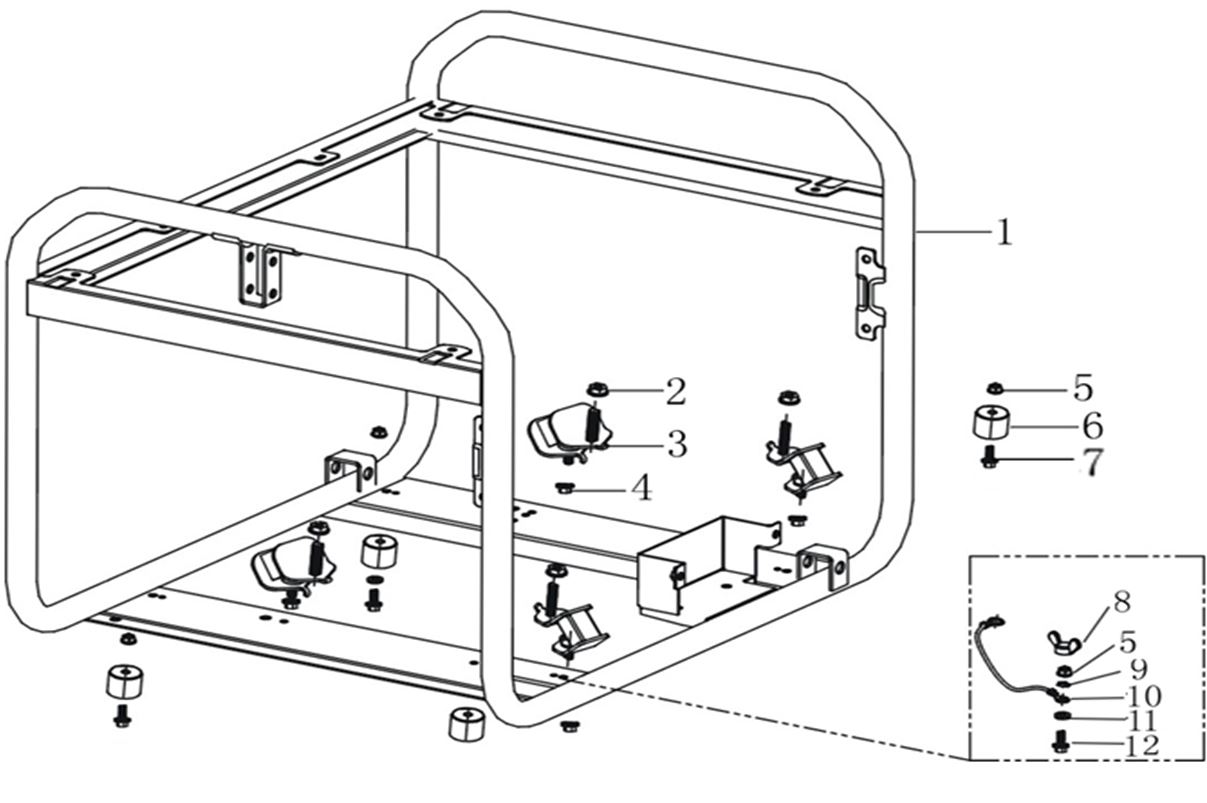 1
2
3
4
5
6
7
8
5
9
10
11
12