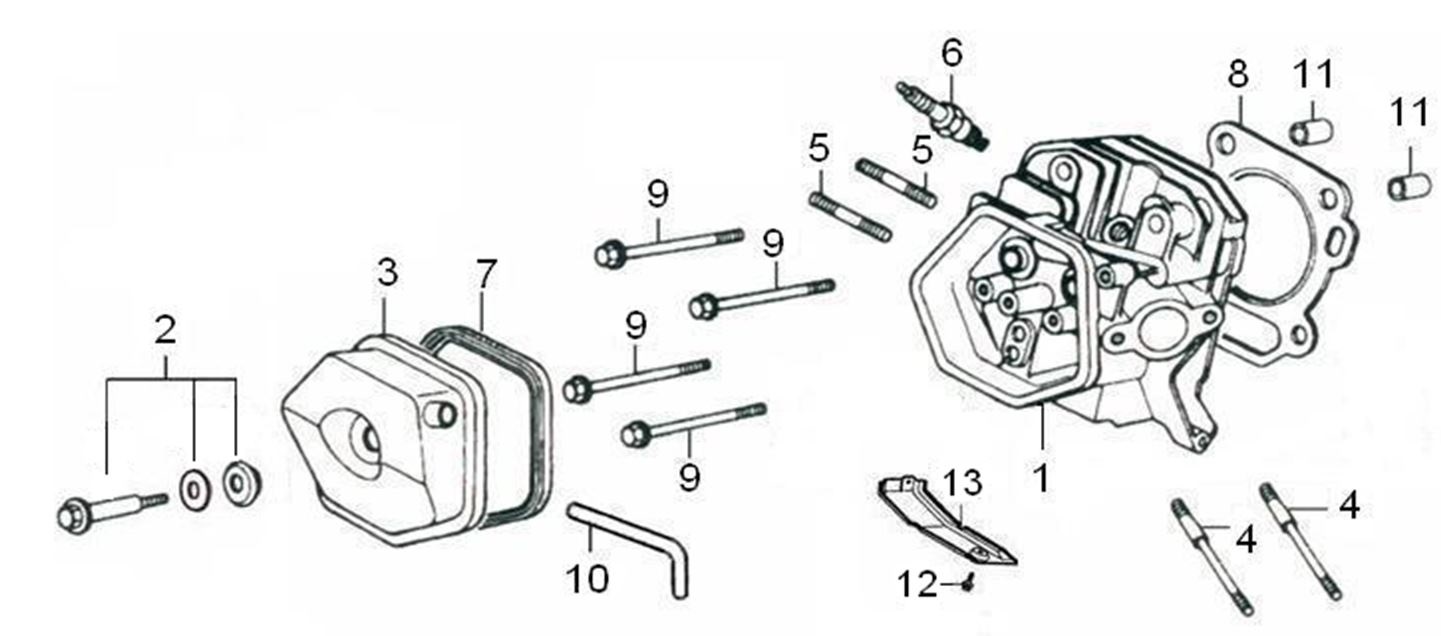 6
8
11
11
5
5
9
9
3
7
2
9
9
1
13
4
4
10
12