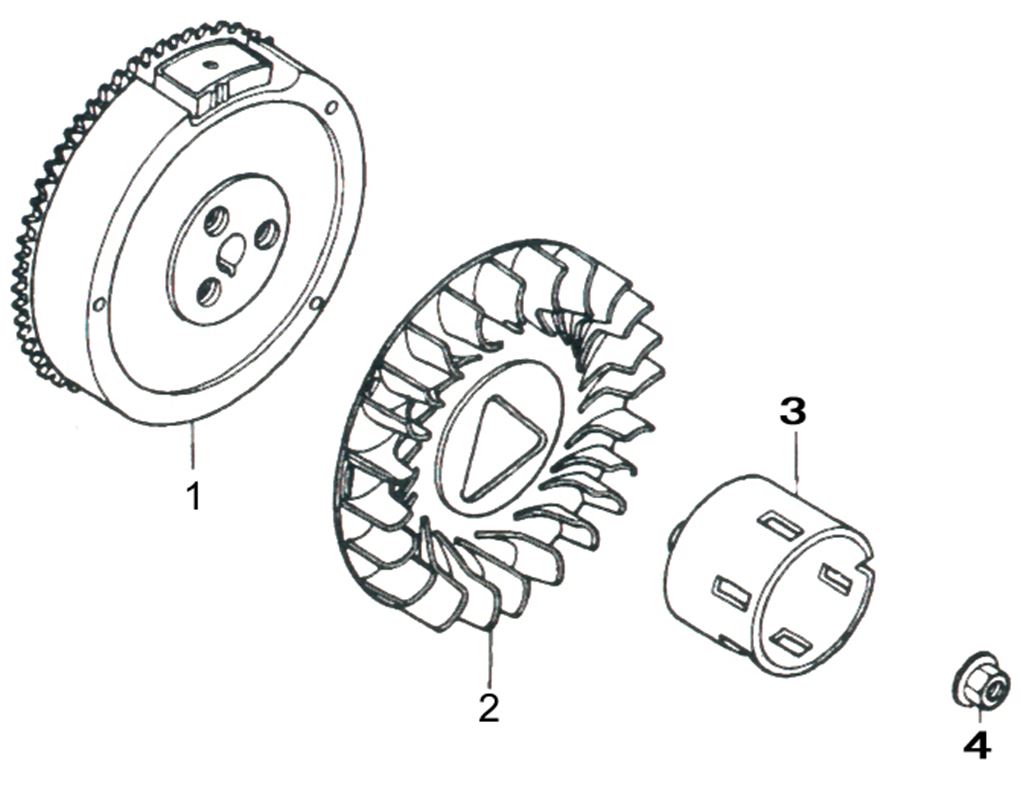 1

2

3

4