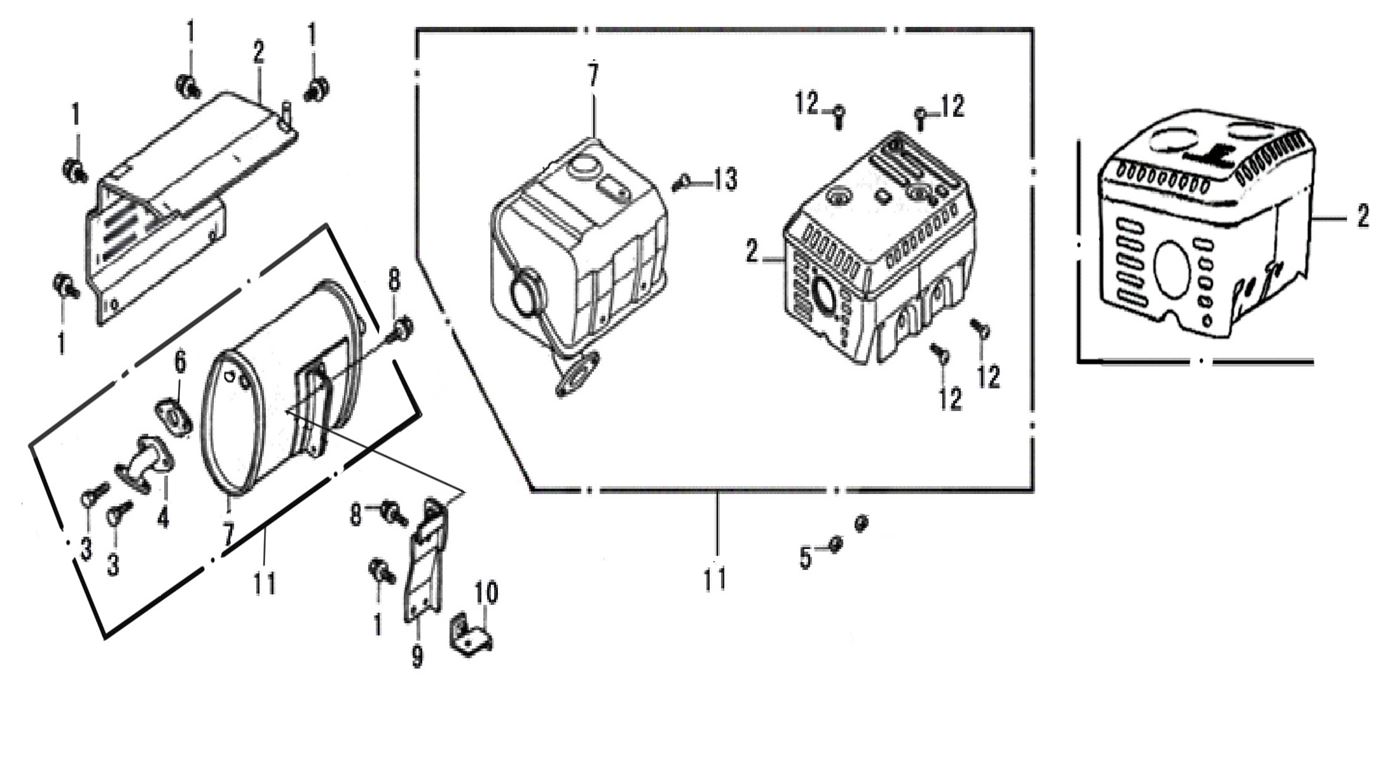 1
2
1
1
1
8
6
4
3
3
7
11
8
1
9
10
7
13
12
12
2
12
12
11
5
2