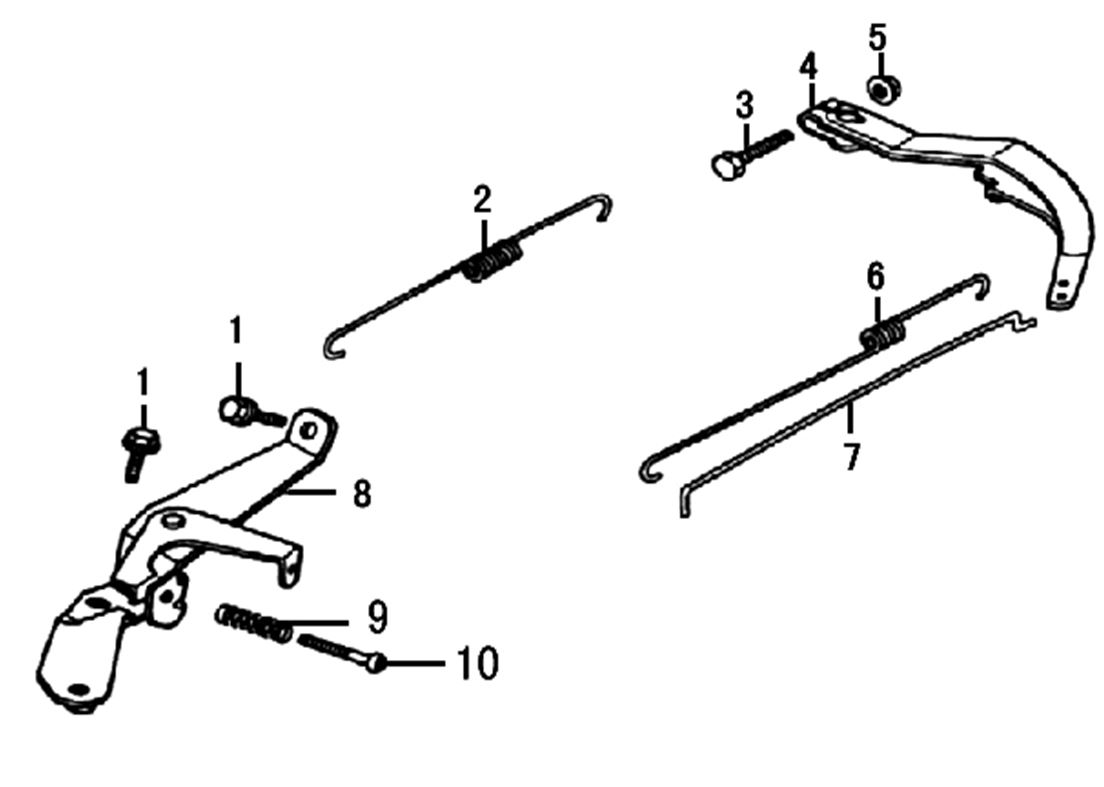 5
4
3
2
6
1
1
7
8
9
10