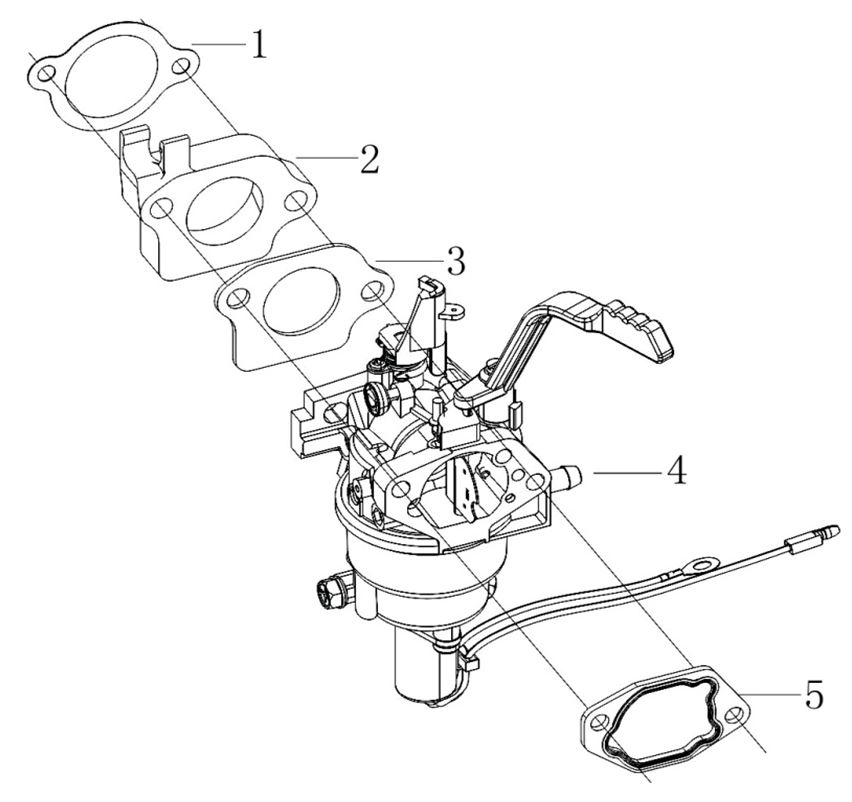 1
2
3
4
5