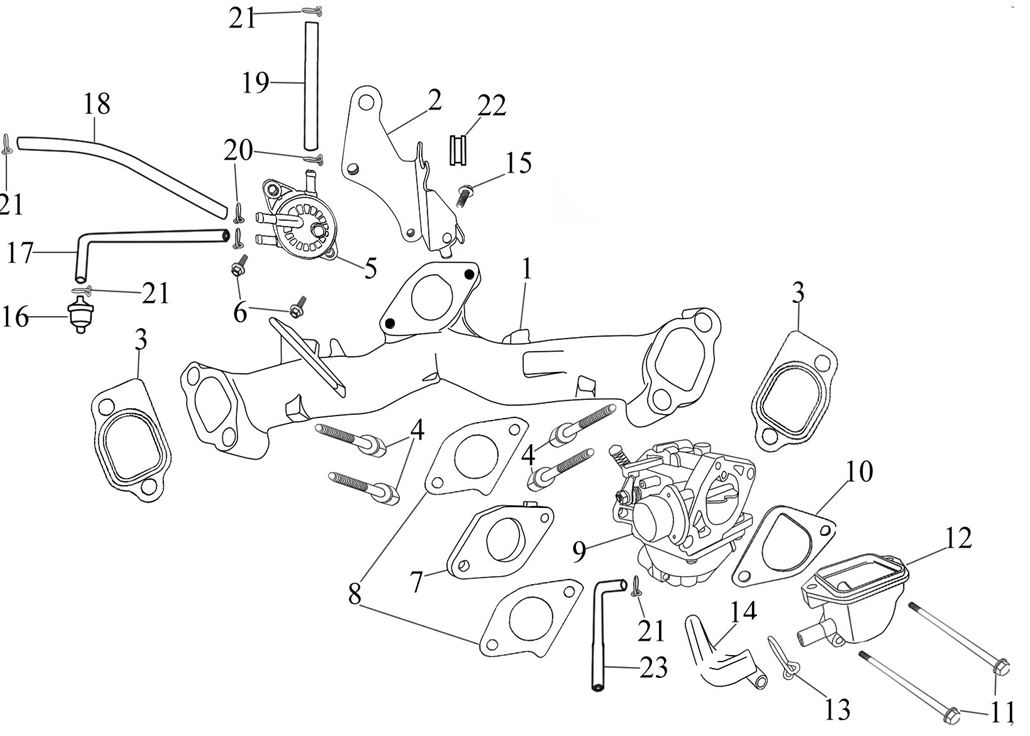 21
19
18
2
22
20
15
21
17
5
1
21
16
6
3
3
4
4
10
9
12
7
8
21
14
23
13
11