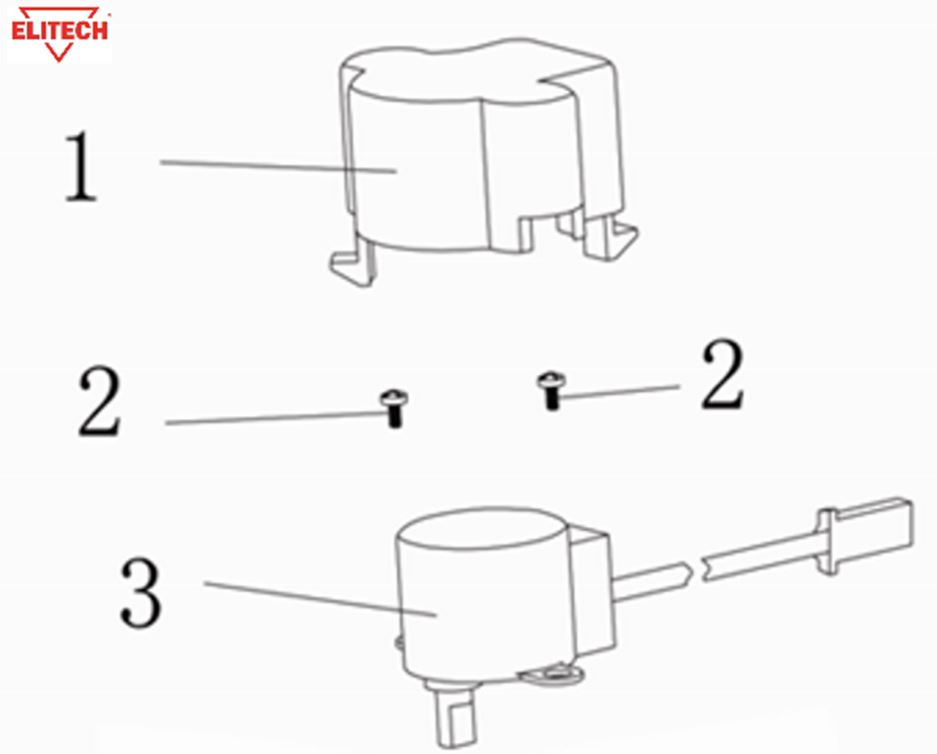 ELITECH

1

2

2

3