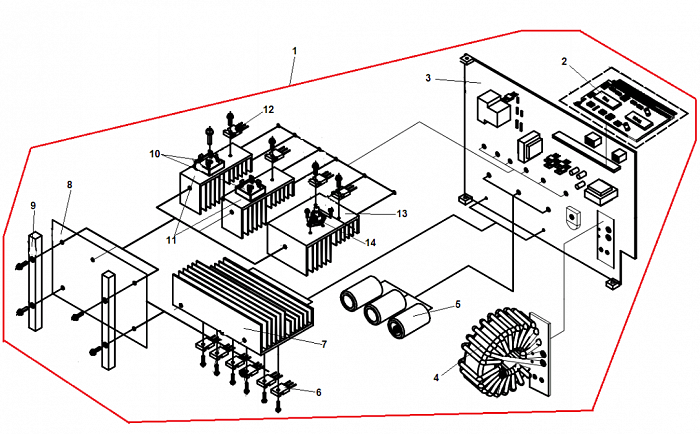 1
2
3
12
10
8
9
11
13
14
5
7
4
6