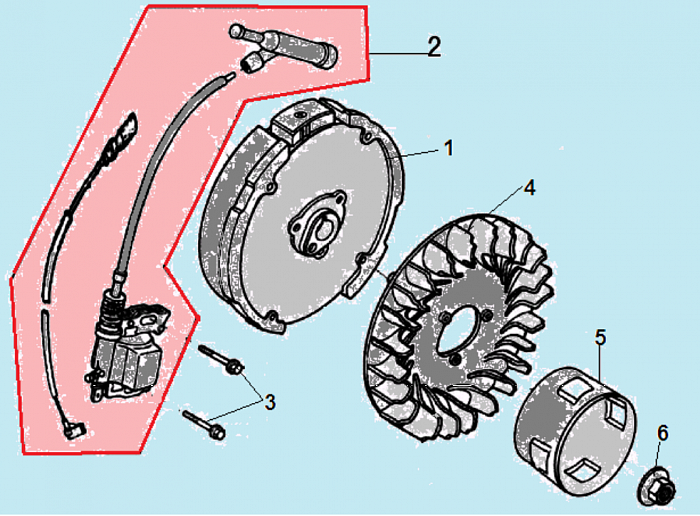 2
1
4
5
3
6