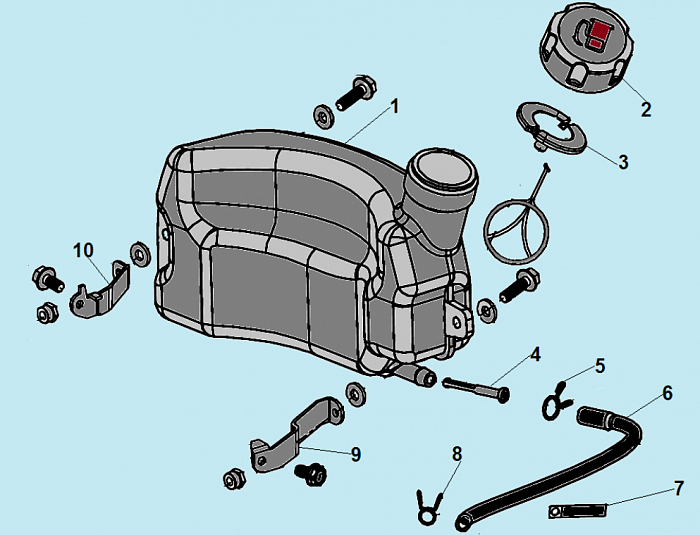 1
2
3
10
4
5
6
9
8
7