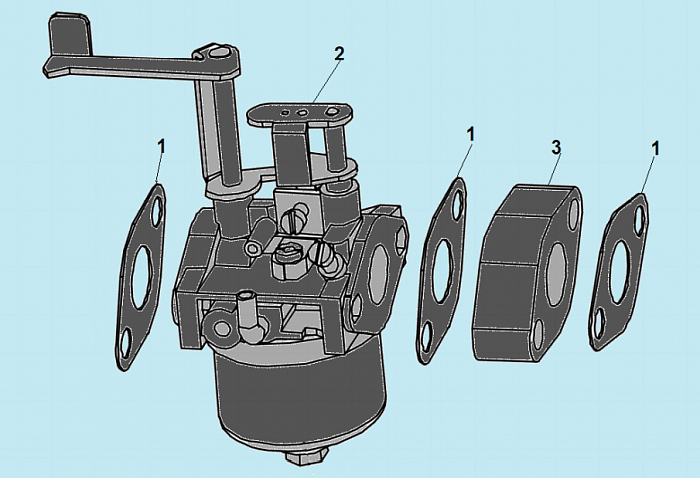 2
1
1
3
1