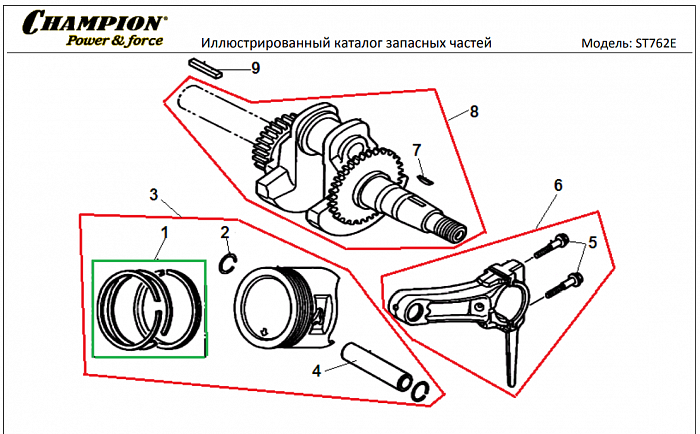 CHAMPION®
Power & force

Иллюстрированный каталог запасных частей

Модель: ST762E

9

8

7

6

5

3

1

2

4