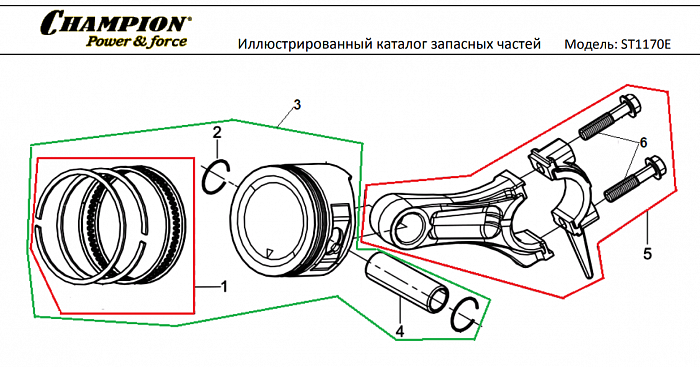 CHAMPION®
Power & force

Иллюстрированный каталог запасных частей    Модель: ST1170E

3
2
6
1
5
4