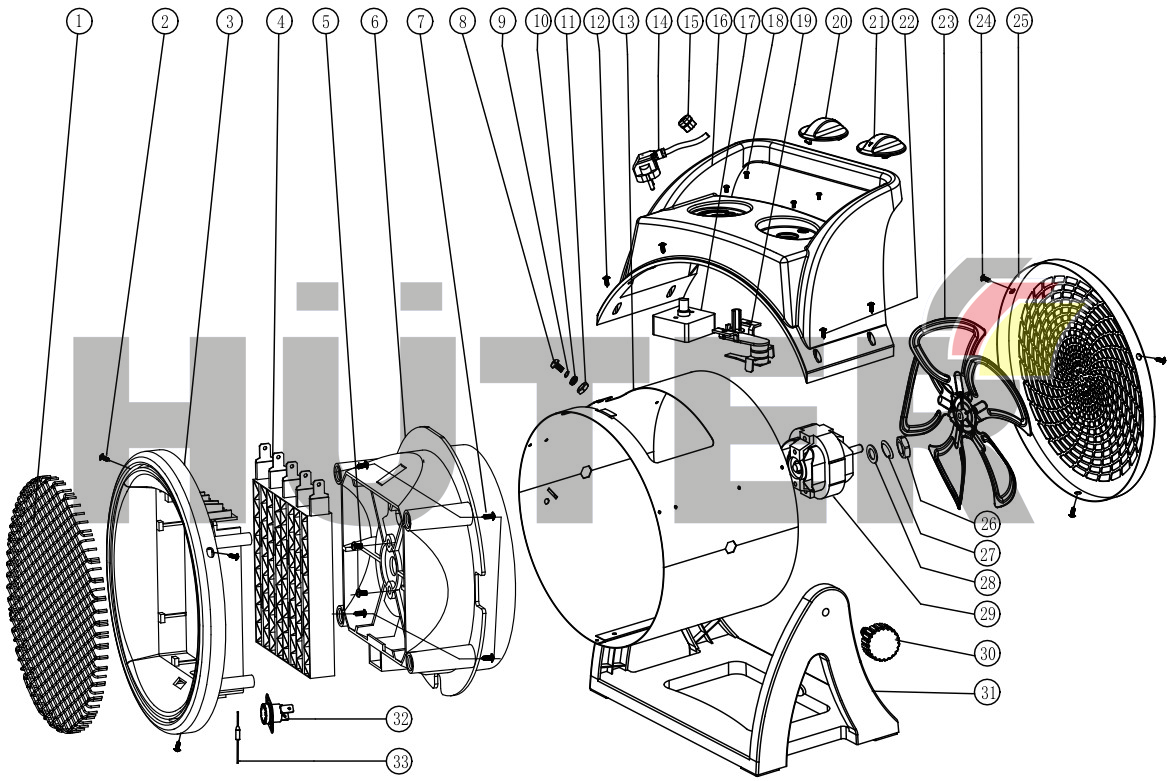 1 2 3 4 5 6 7 8 9 10 11 12 13 14 15 16 17 18 19 20 21 22 23 24 25

26
27
28
29
30
31
32
33

HÜTER